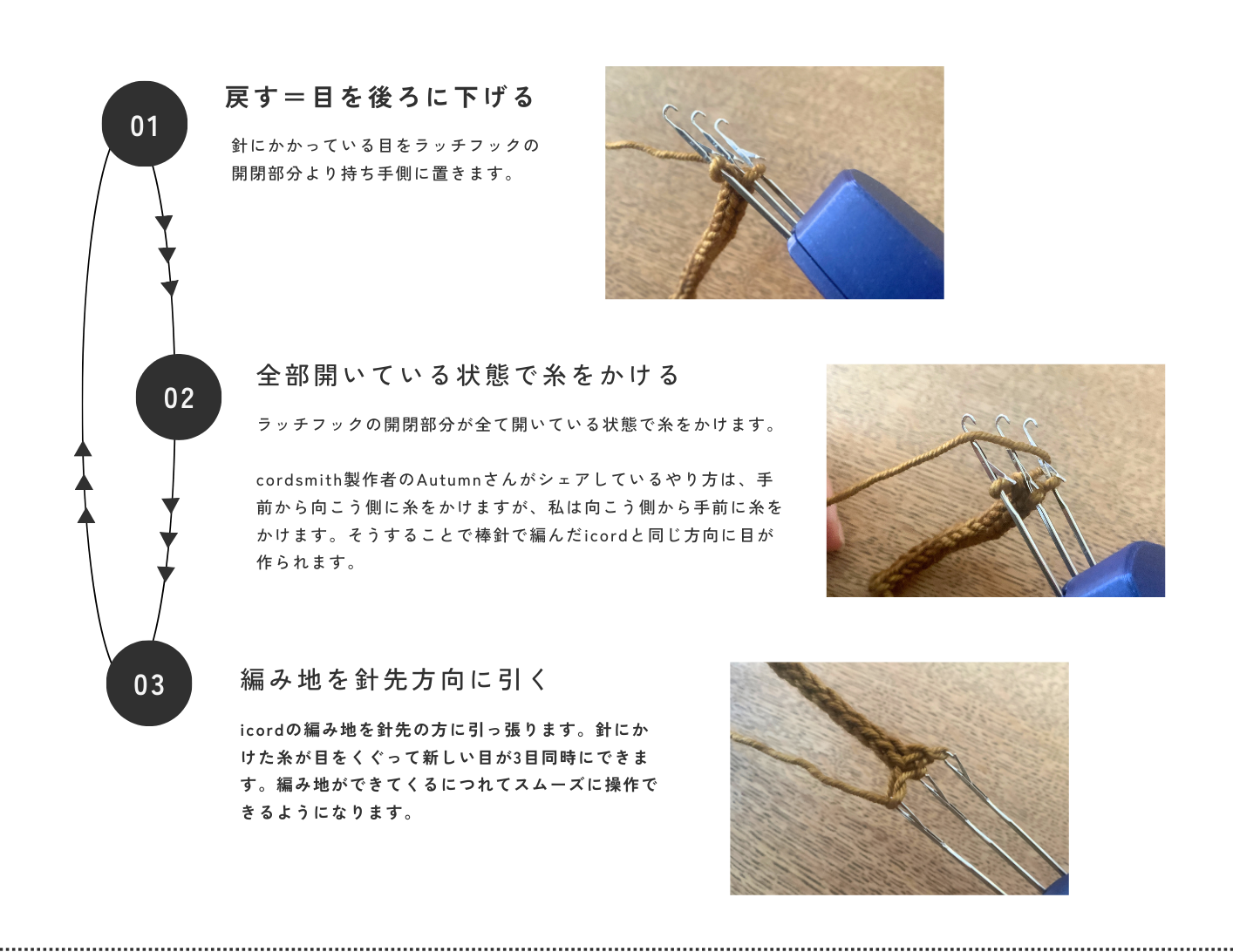 01

戻す＝目を後ろに下げる

針にかかっている目をラッチフックの開閉部分より持ち手側に置きます。

02

全部開いている状態で糸をかける

ラッチフックの開閉部分が全て開いている状態で糸をかけます。

cordsmith製作者のAutumnさんがシェアしているやり方は、手前から向こう側に糸をかけますが、私は向こう側から手前に糸をかけます。そうすることで棒針で編んだicordと同じ方向に目が作られます。

03

編み地を針先方向に引く

icordの編み地を針先の方に引っ張ります。針にかけた糸が目をくぐって新しい目が3目同時にできます。編み地ができてくるにつれてスムーズに操作できるようになります。